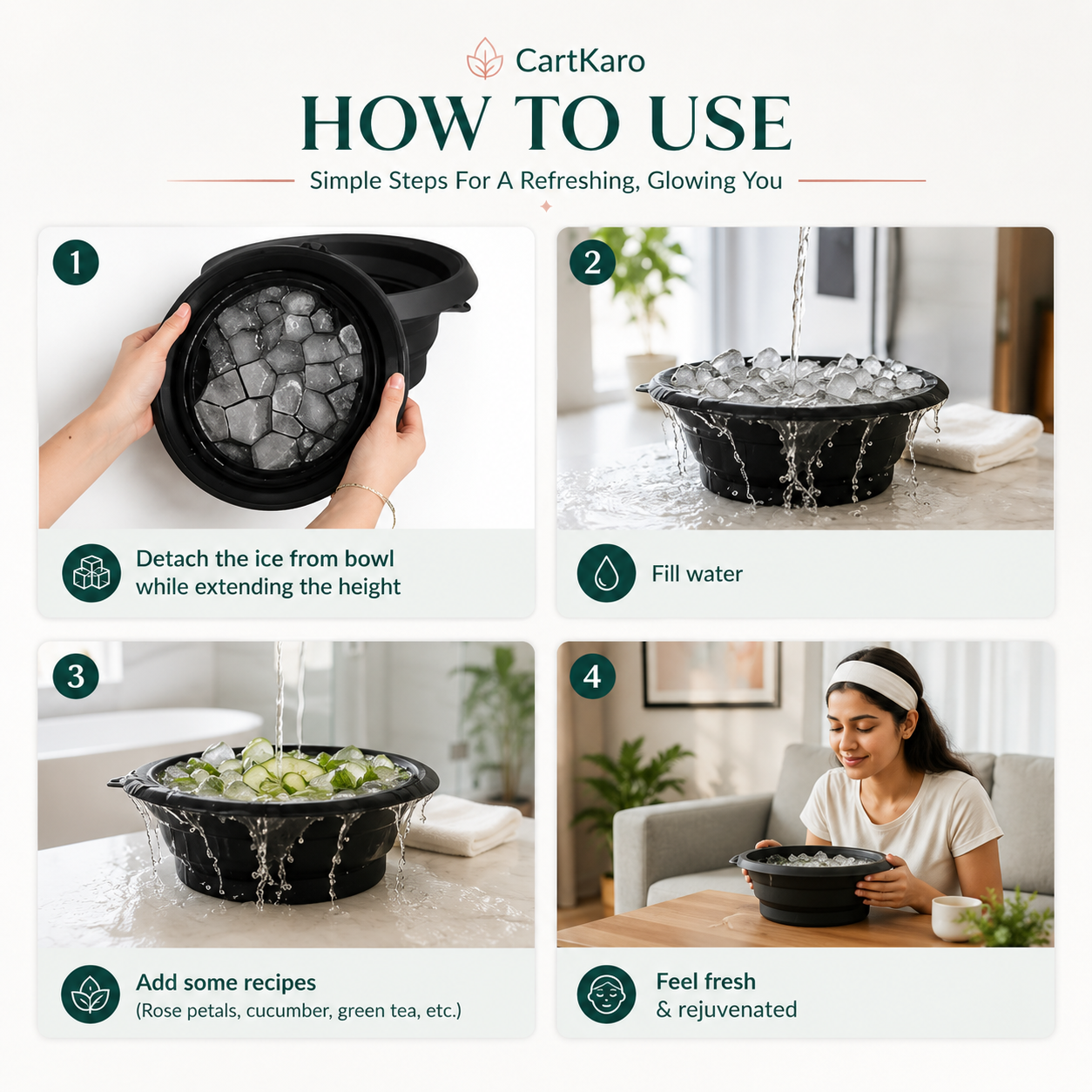 CartKaro

HOW TO USE

Simple Steps For A Refreshing, Glowing You

1

Detach the ice from bowl while extending the height

2

Fill water

3

Add some recipes
(Rose petals, cucumber, green tea, etc.)

4

Feel fresh & rejuvenated